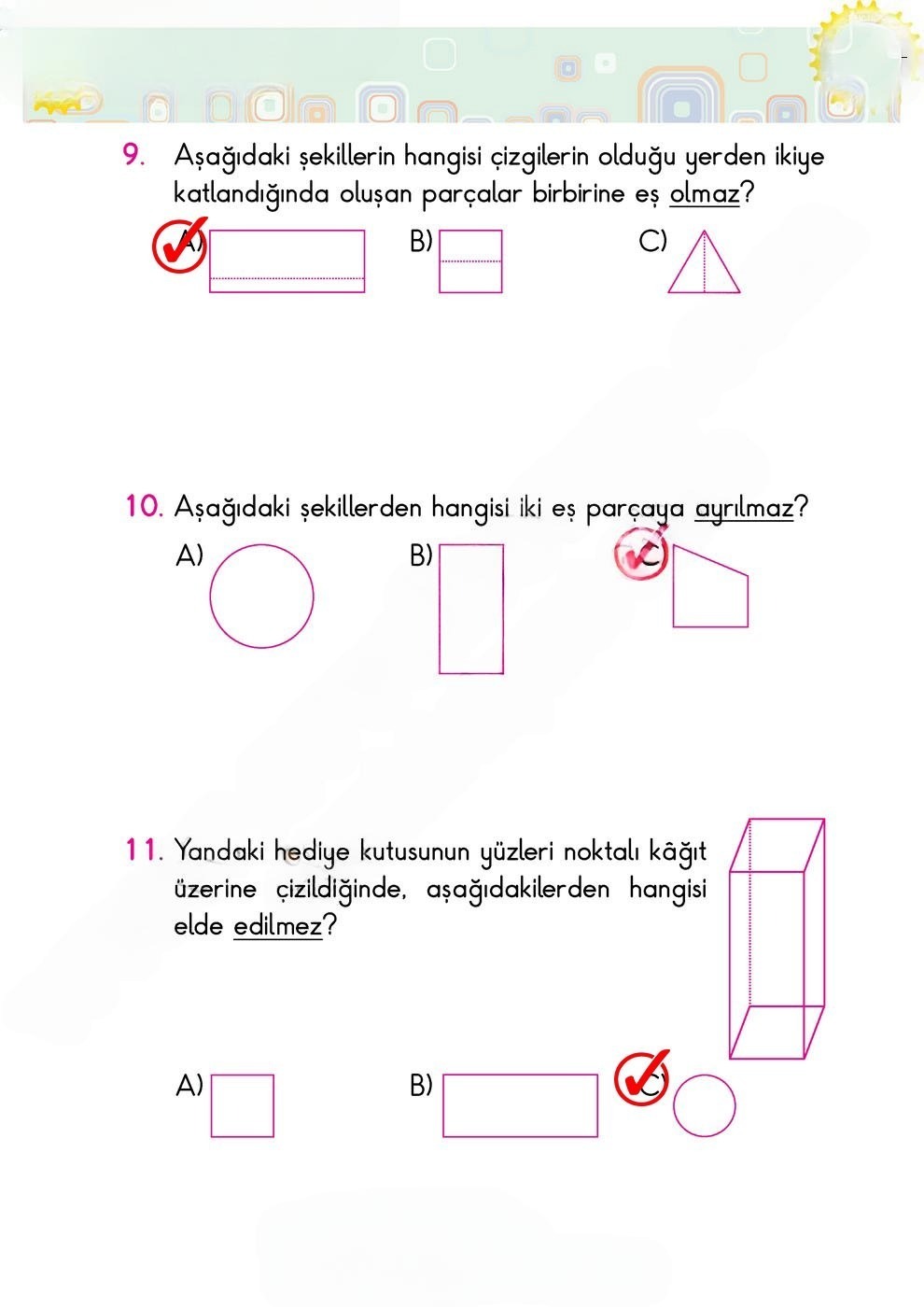 9. Aşağıdaki şekillerin hangisi çizgilerin olduğu yerden ikiye katlandığında oluşan parçalar birbirine eş olmaz?

A)

B)

C)

10. Aşağıdaki şekillerden hangisi iki eş parçaya ayrılmaz?

A)

B)

C)

11. Yandaki hediye kutusunun yüzleri noktalı kâğıt üzerine çizildiğinde, aşağıdakilerden hangisi elde edilmez?

A)

B)

C)