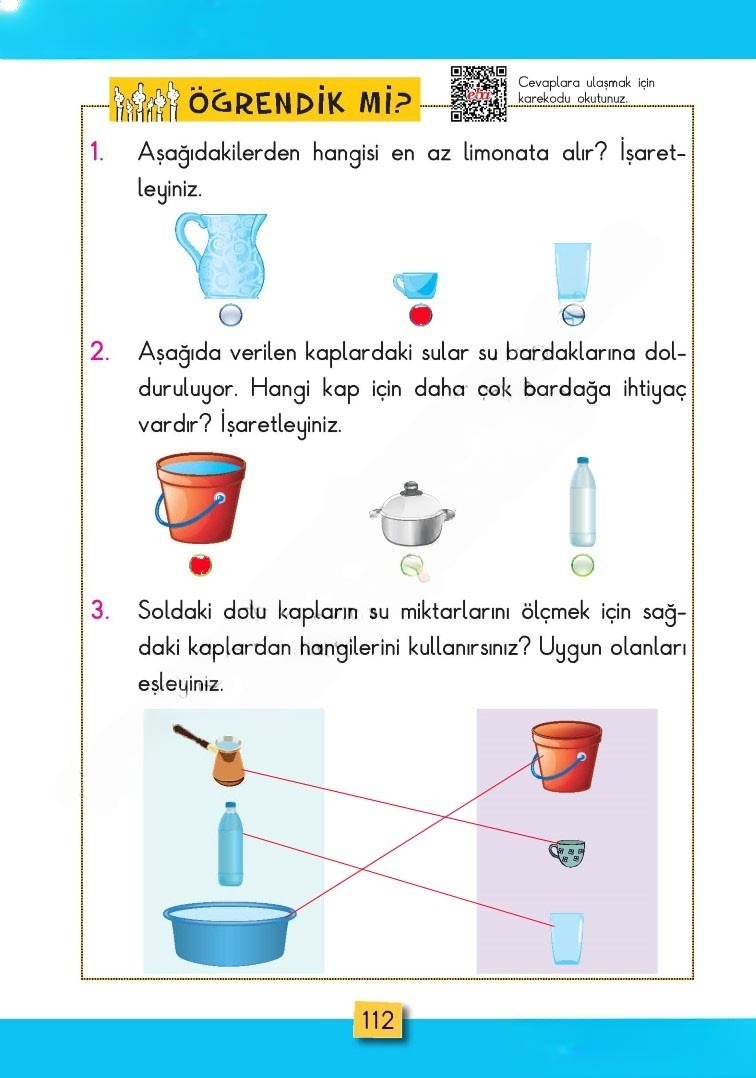 ÖĞRENDİK Mİ?

Cevaplara ulaşmak için karekodu okutunuz.

1. Aşağıdakilerden hangisi en az limonata alır? İşaretleyiniz.

2. Aşağıda verilen kaplardaki sular su bardaklarına dolduruluyor. Hangi kap için daha çok bardağa ihtiyaç vardır? İşaretleyiniz.

3. Soldaki dolu kapların su miktarlarını ölçmek için sağdaki kaplardan hangilerini kullanırsınız? Uygun olanları eşleyiniz.

112