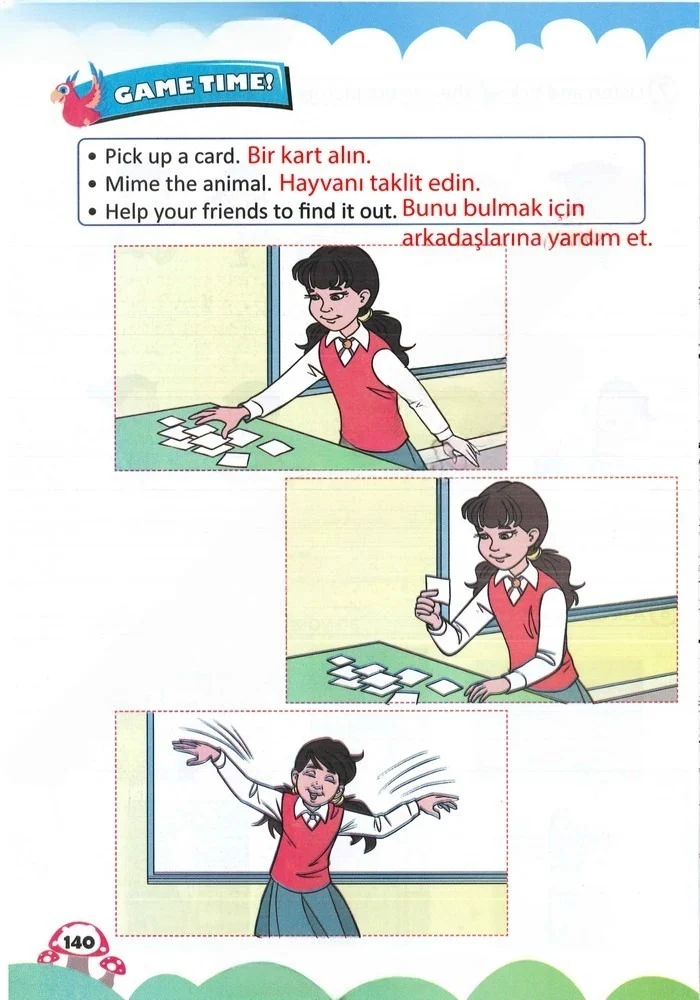 GAME TIME!

• Pick up a card. Bir kart alın.
• Mime the animal. Hayvanı taklit edin.
• Help your friends to find it out. Bunu bulmak için arkadaşlarına yardım et.

140