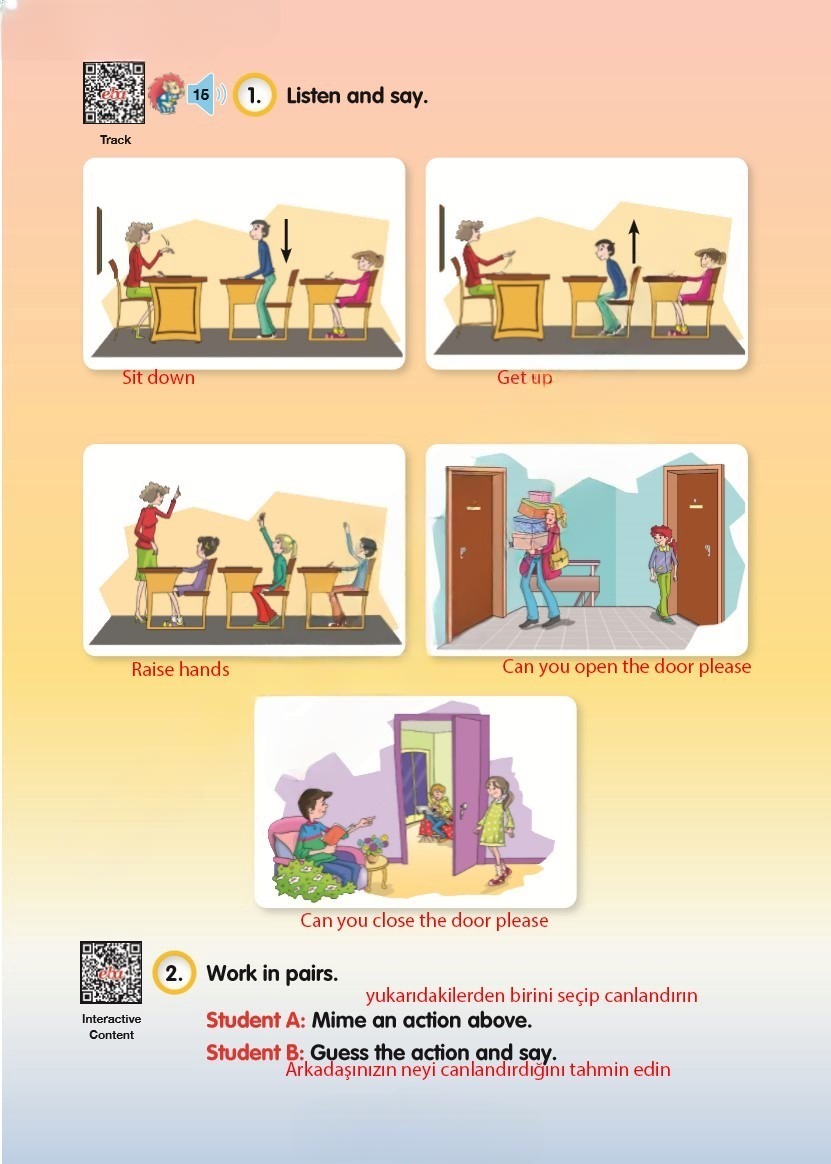 eba

Track

15

1. Listen and say.

Sit down

Get up

Raise hands

Can you open the door please

Can you close the door please

eba

Interactive Content

2. Work in pairs.

yukarıdakilerden birini seçip canlandırın

Student A: Mime an action above.

Student B: Guess the action and say.

Arkadaşınızın neyi canlandırdığını tahmin edin