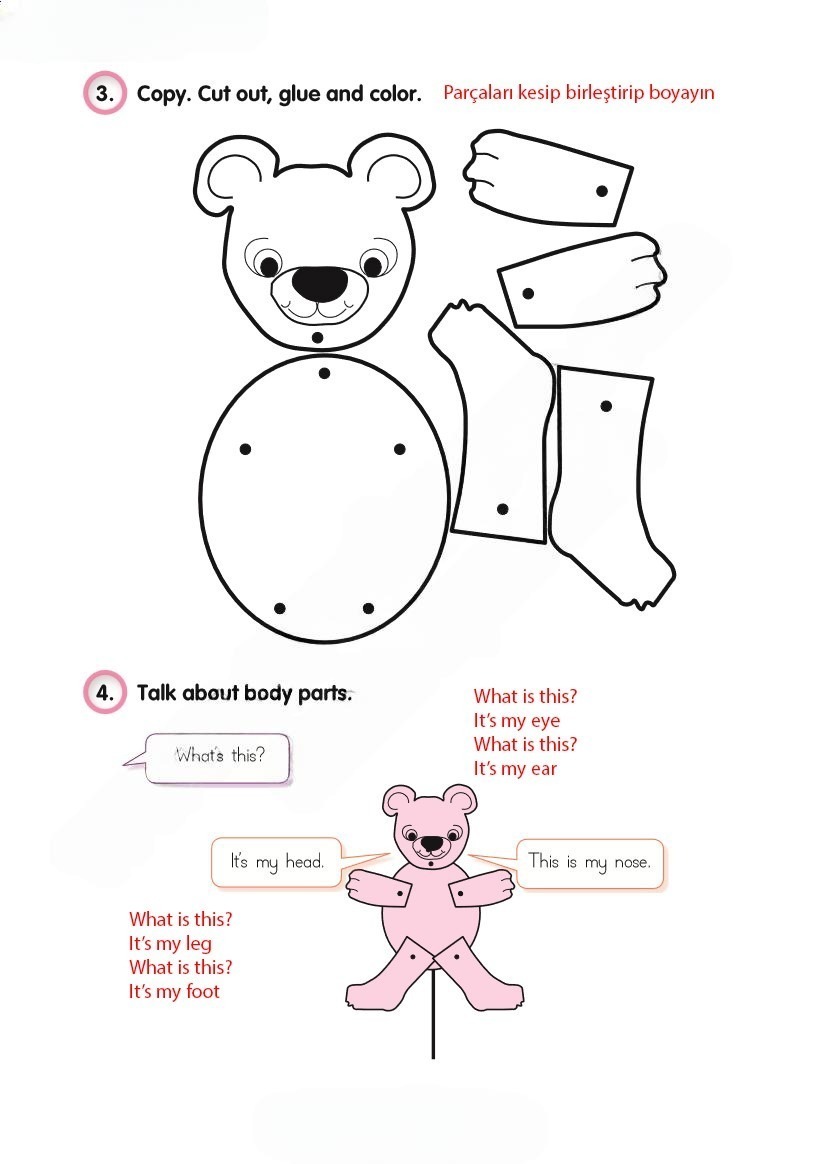 3. Copy. Cut out, glue and color. Parçaları kesip birleştirip boyayın

4. Talk about body parts.

What is this?
It's my eye
What is this?
It's my ear

What's this?

It's my head.

This is my nose.

What is this?
It's my leg
What is this?
It's my foot