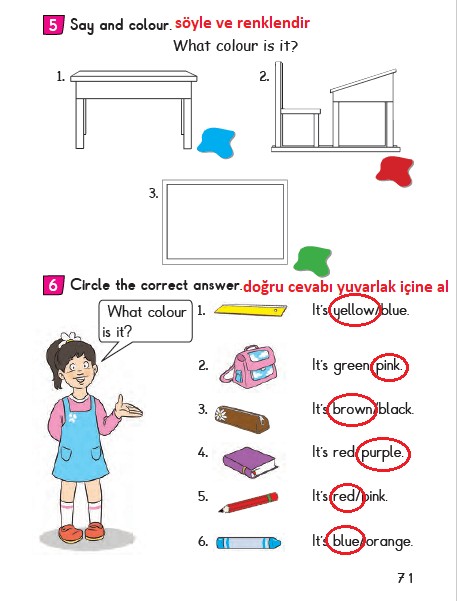 5 Say and colour. söyle ve renklendir

What colour is it?

1.

2.

3.

6 Circle the correct answer. doğru cevabı yuvarlak içine al

What colour is it?

1. It's yellow/blue.

2. It's green/pink.

3. It's brown/black.

4. It's red/purple.

5. It's red/pink.

6. It's blue/orange.

71