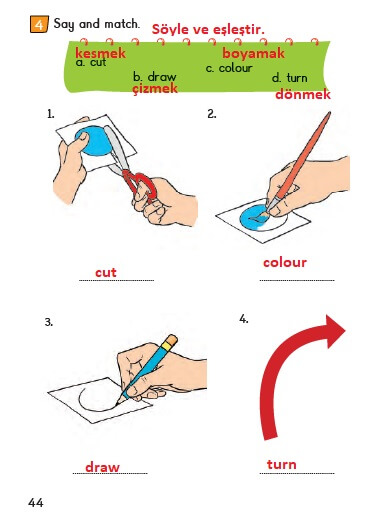 4 Say and match. Söyle ve eşleştir.

kesmek
a. cut
b. draw
çizmek
boyamak
c. colour
d. turn
dönmek

1.
cut

2.
colour

3.
draw

4.
turn

44