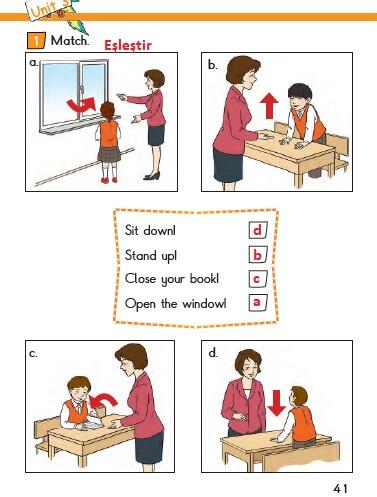 Unit 3

1 Match. Eşleştir

a.

b.

Sit down! d
Stand up! b
Close your book! c
Open the window! a

c.

d.

41