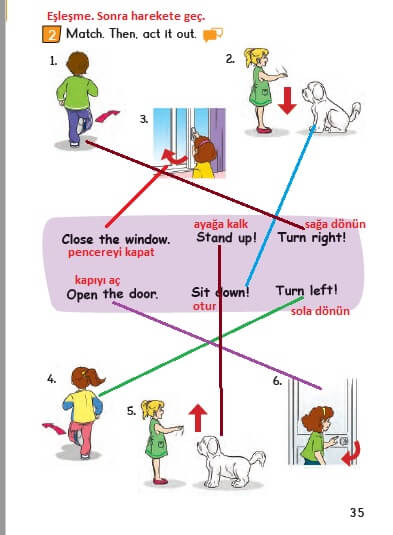 Eşleşme. Sonra harekete geç.

2 Match. Then, act it out.

1.

2.

3.

ayağa kalk

sağa dönün

Close the window.

Stand up!

Turn right!

pencereyi kapat

kapıyı aç

Open the door.

Sit down!

Turn left!

otur

sola dönün

4.

5.

6.

35