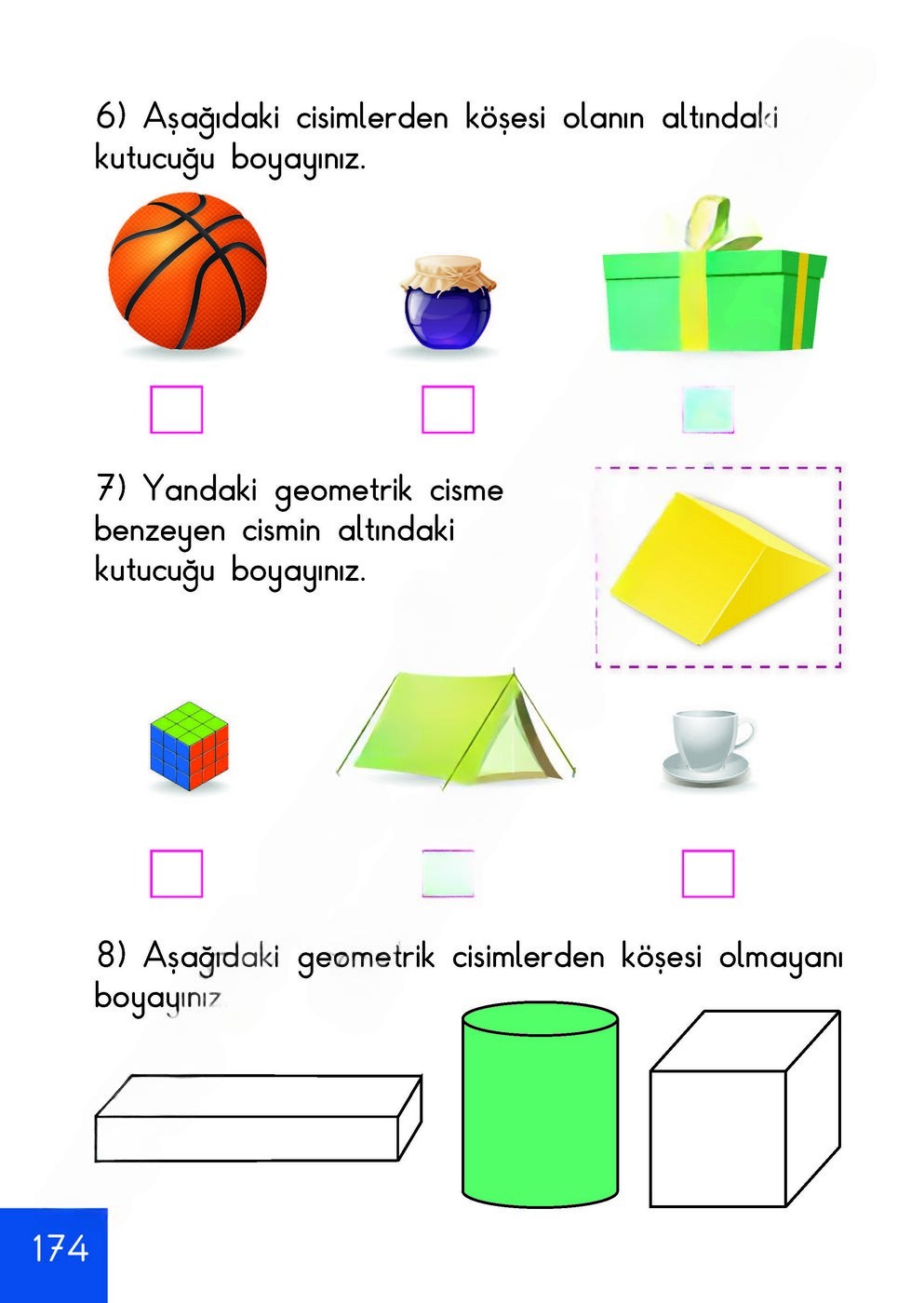 6) Aşağıdaki cisimlerden köşesi olanın altındaki kutucuğu boyayınız.

7) Yandaki geometrik cisme benzeyen cismin altındaki kutucuğu boyayınız.

8) Aşağıdaki geometrik cisimlerden köşesi olmayanı boyayınız.

174