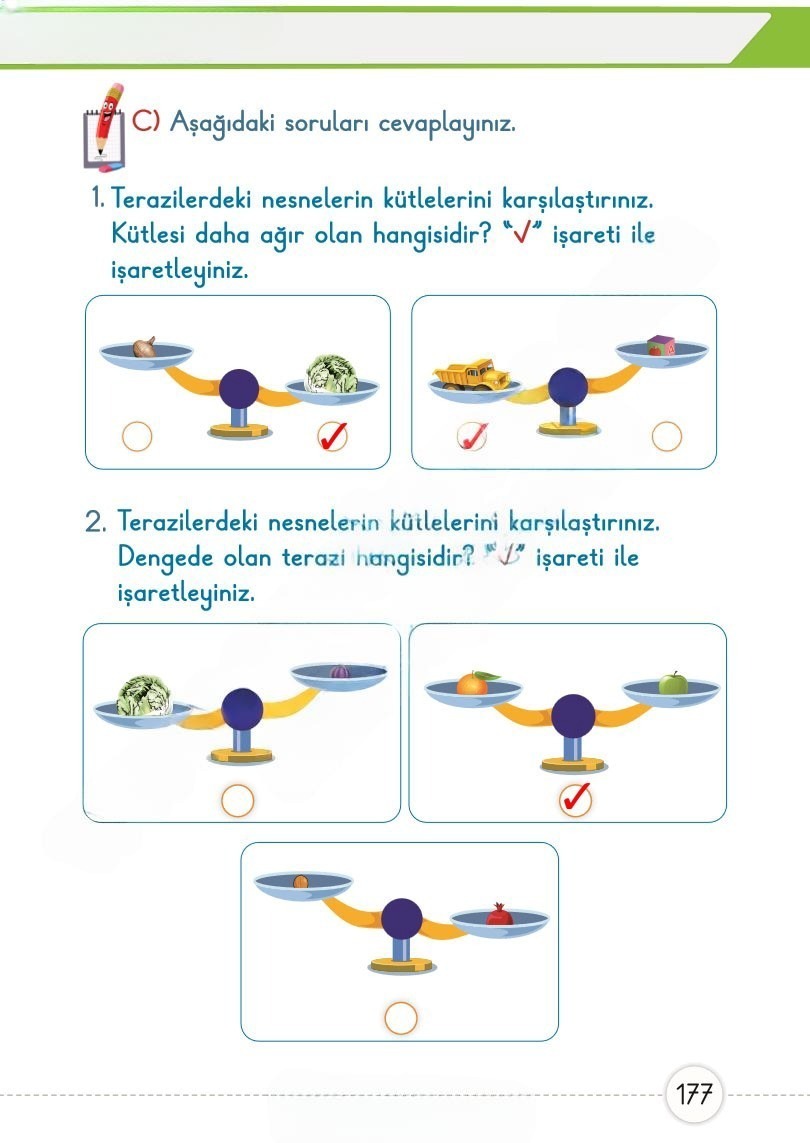 C) Aşağıdaki soruları cevaplayınız.

1. Terazilerdeki nesnelerin kütlelerini karşılaştırınız. Kütlesi daha ağır olan hangisidir? "✓" işareti ile işaretleyiniz.

✓

✓

2. Terazilerdeki nesnelerin kütlelerini karşılaştırınız. Dengede olan terazi hangisidir? "✓" işareti ile işaretleyiniz.

✓

177