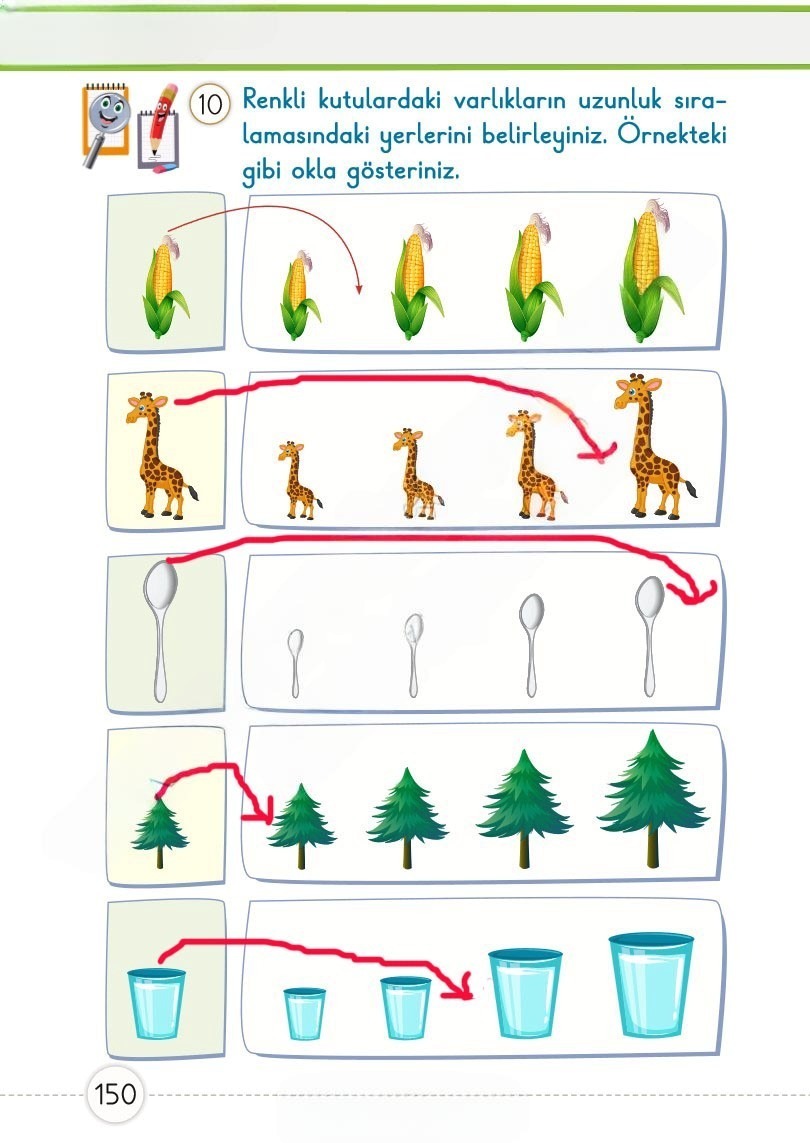 10 Renkli kutulardaki varlıkların uzunluk sıralamasındaki yerlerini belirleyiniz. Örnekteki gibi okla gösteriniz.

150