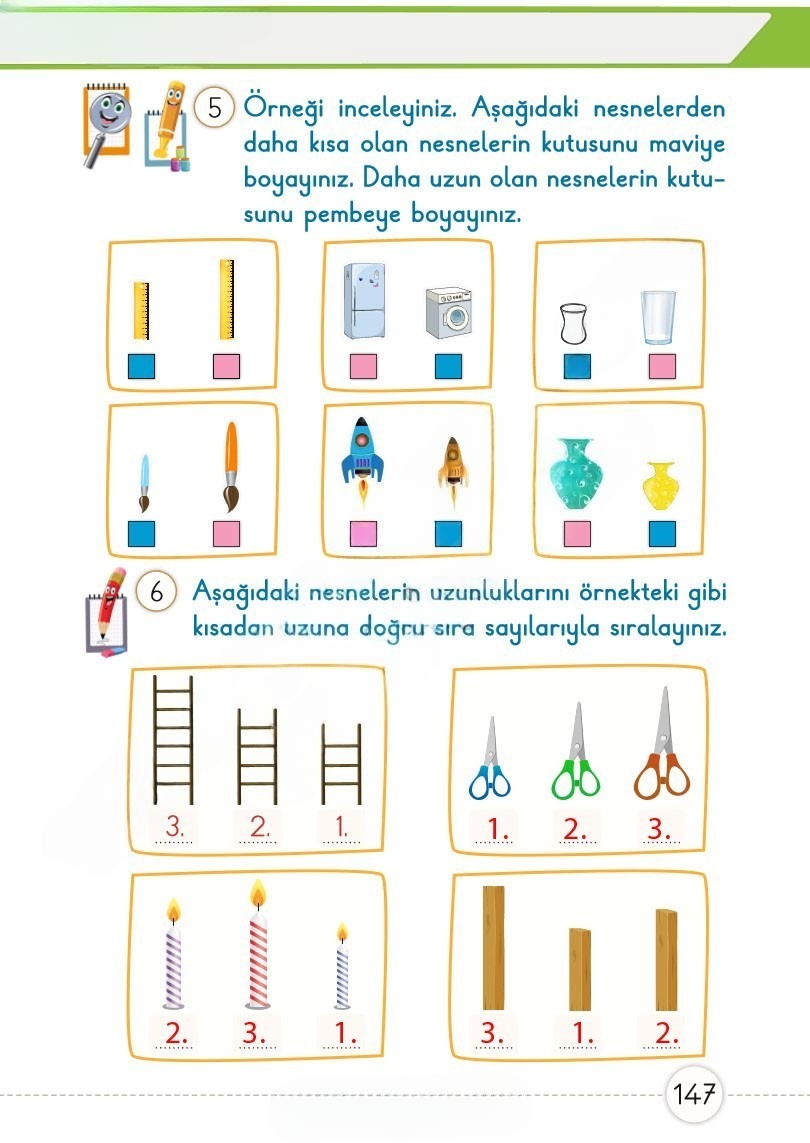 5 Örneği inceleyiniz. Aşağıdaki nesnelerden daha kısa olan nesnelerin kutusunu maviye boyayınız. Daha uzun olan nesnelerin kutusunu pembeye boyayınız.

6 Aşağıdaki nesnelerin uzunluklarını örnekteki gibi kısadan uzuna doğru sıra sayılarıyla sıralayınız.

3. 2. 1.

1. 2. 3.

2. 3. 1.

3. 1. 2.

147