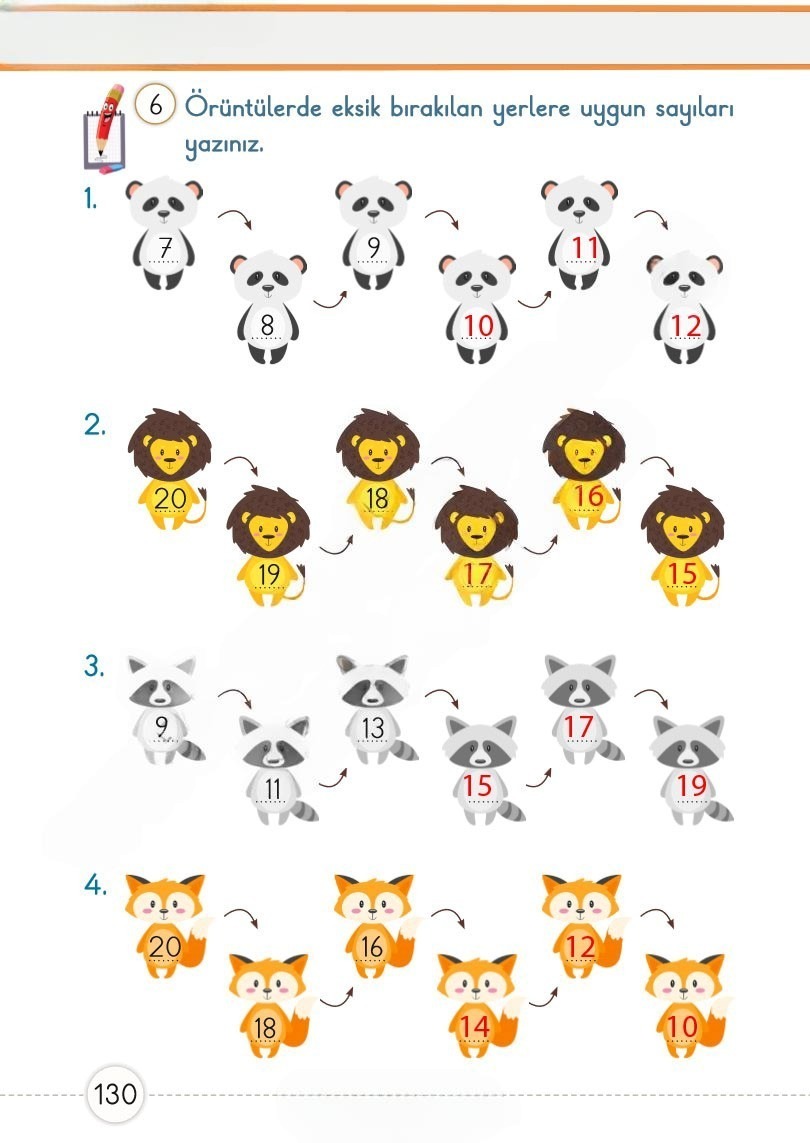 6 Örüntülerde eksik bırakılan yerlere uygun sayıları yazınız.

1. 7 8 9 10 11 12

2. 20 19 18 17 16 15

3. 9 11 13 15 17 19

4. 20 18 16 14 12 10

130