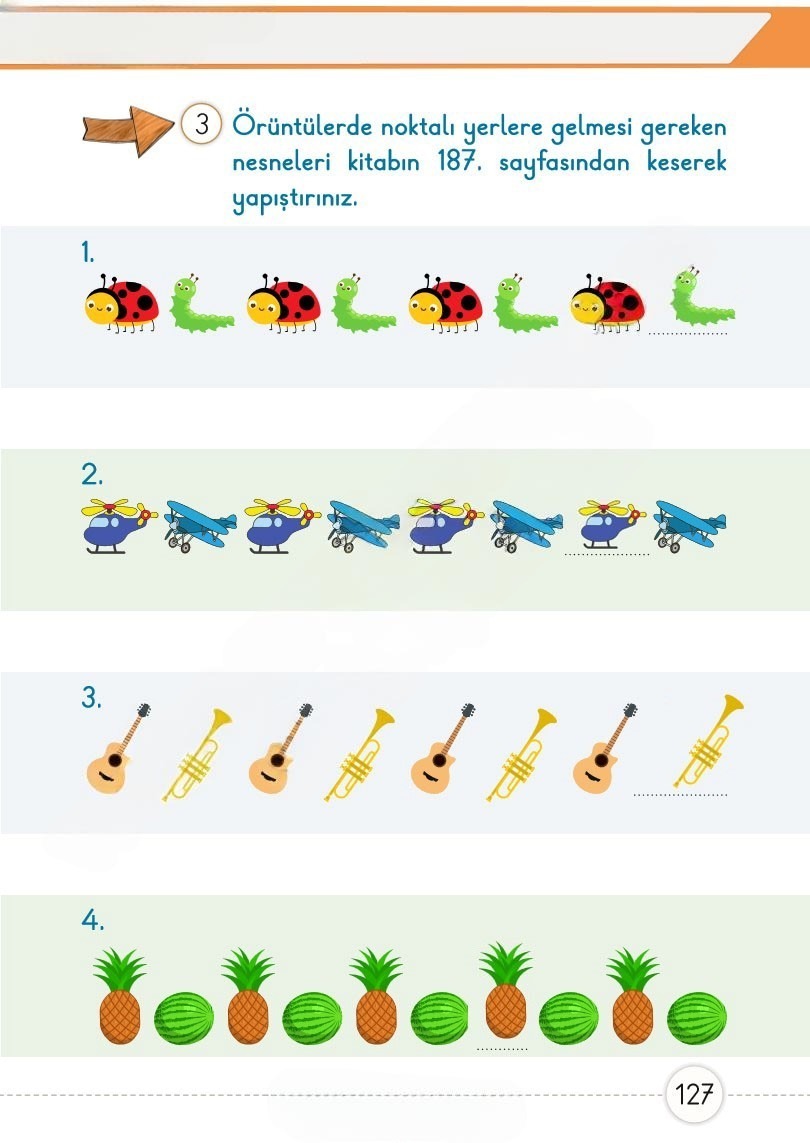 3 Örüntülerde noktalı yerlere gelmesi gereken nesneleri kitabın 187. sayfasından keserek yapıştırınız.

1.

2.

3.

4.

127