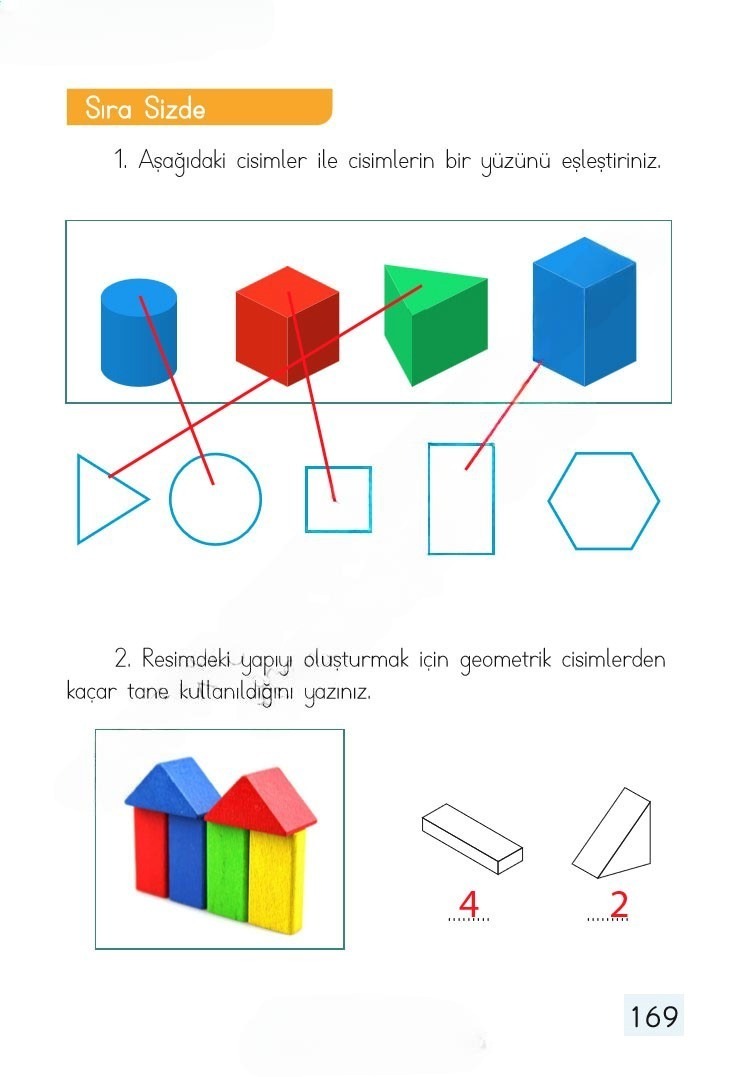 Sıra Sizde

1. Aşağıdaki cisimler ile cisimlerin bir yüzünü eşleştiriniz.

2. Resimdeki yapıyı oluşturmak için geometrik cisimlerden kaçar tane kullanıldığını yazınız.

4

2

169